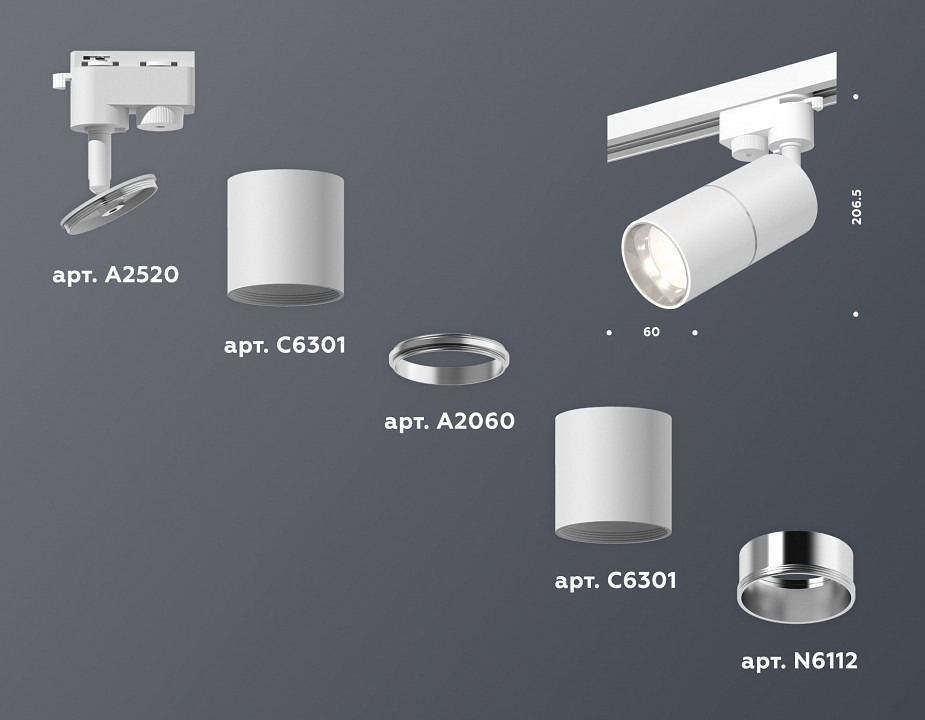 арт. A2520

арт. C6301

арт. A2060

арт. C6301

арт. N6112

206.5

60